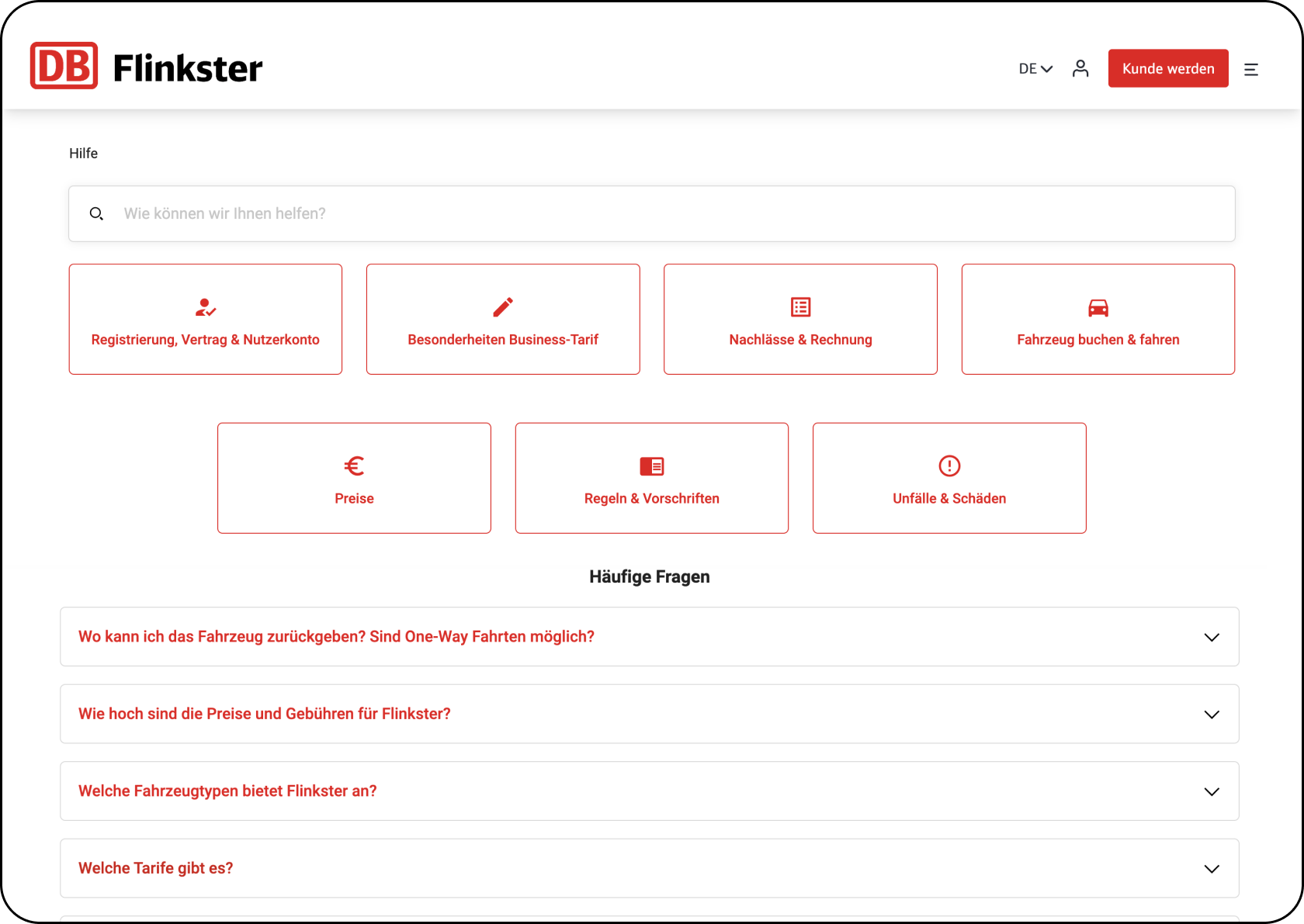 DB Flinkster

DE

Kunde werden

Hilfe

Wie können wir Ihnen helfen?

Registrierung, Vertrag & Nutzerkonto

Besonderheiten Business-Tarif

Nachlässe & Rechnung

Fahrzeug buchen & fahren

Preise

Regeln & Vorschriften

Unfälle & Schäden

Häufige Fragen

Wo kann ich das Fahrzeug zurückgeben? Sind One-Way Fahrten möglich?

Wie hoch sind die Preise und Gebühren für Flinkster?

Welche Fahrzeugtypen bietet Flinkster an?

Welche Tarife gibt es?